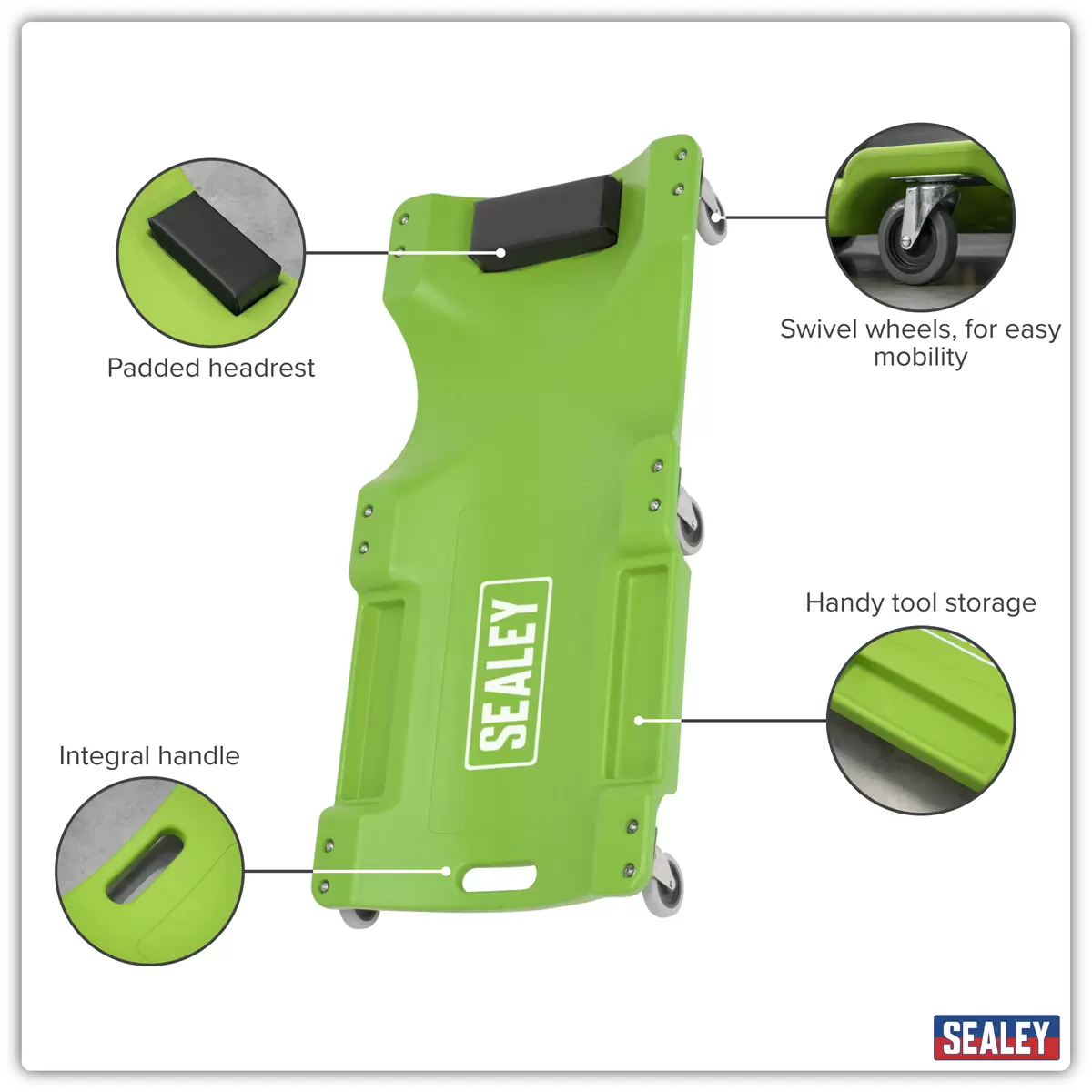 Padded headrest

Swivel wheels, for easy mobility

SEALEY

Handy tool storage

Integral handle

SEALEY